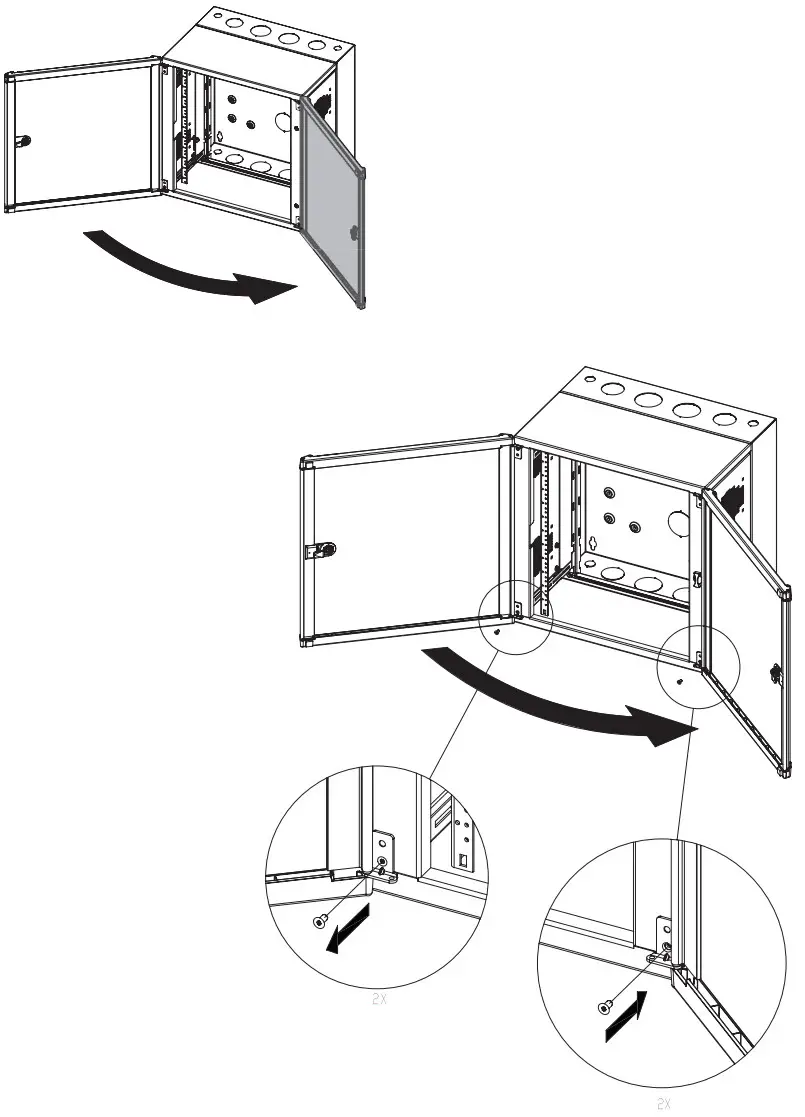 2X

2X