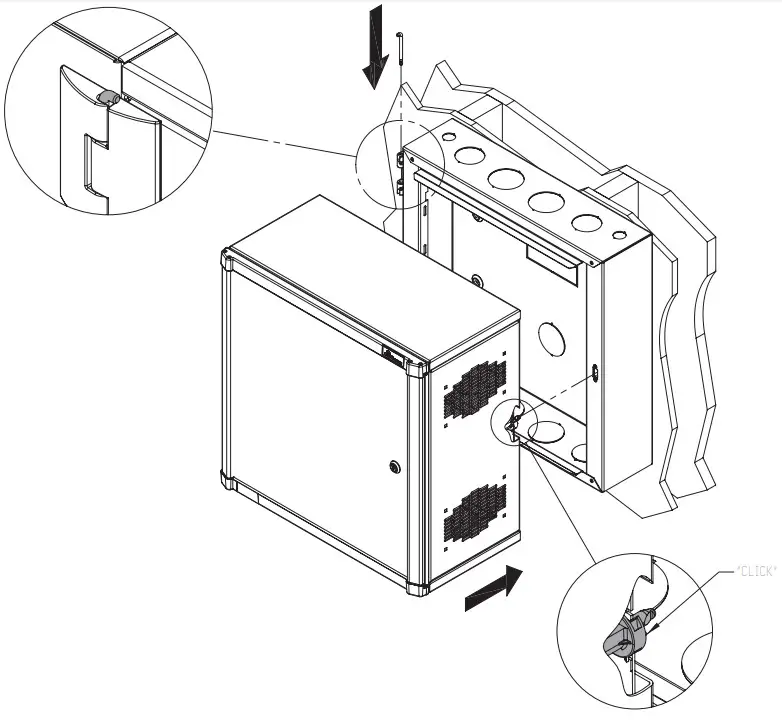 "CLICK"