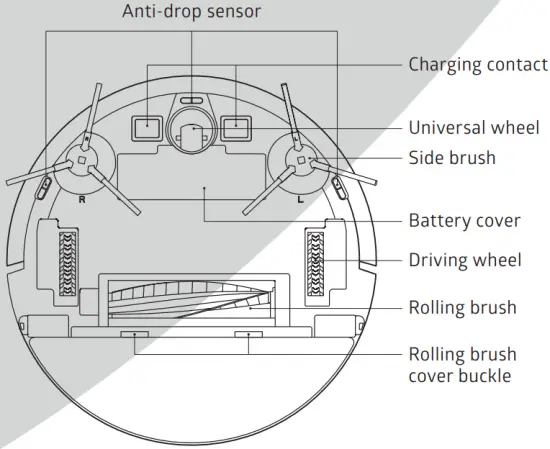 Anti-drop sensor

Charging contact

Universal wheel

Side brush

R

L

Battery cover

Driving wheel

Rolling brush

Rolling brush cover buckle