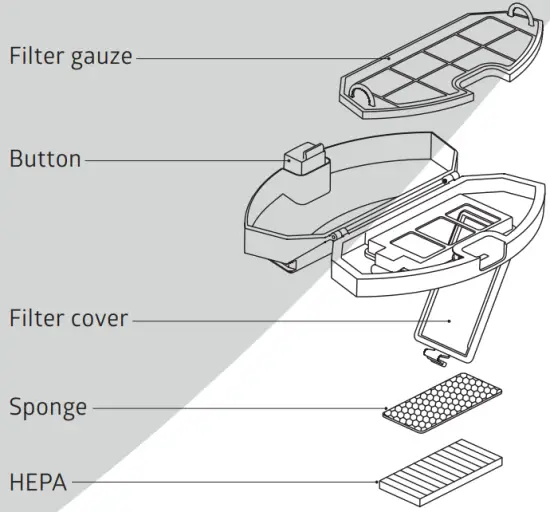 Filter gauze

Button

Filter cover

Sponge

HEPA