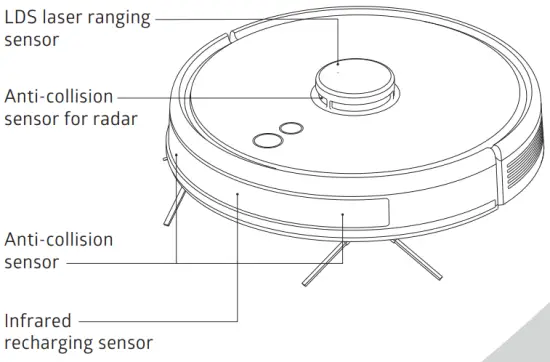 LDS laser ranging sensor

Anti-collision sensor for radar

Anti-collision sensor

Infrared recharging sensor