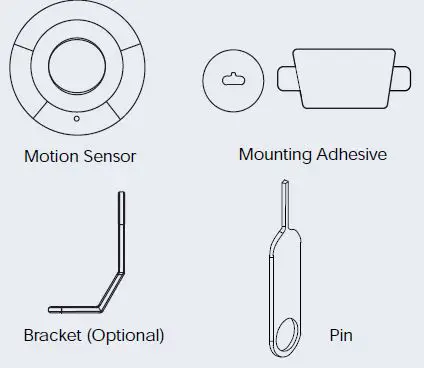 Motion Sensor

Mounting Adhesive

Bracket (Optional)

Pin