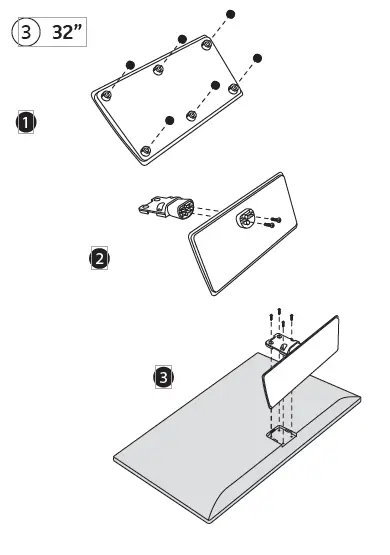 3 32”

1

2

3