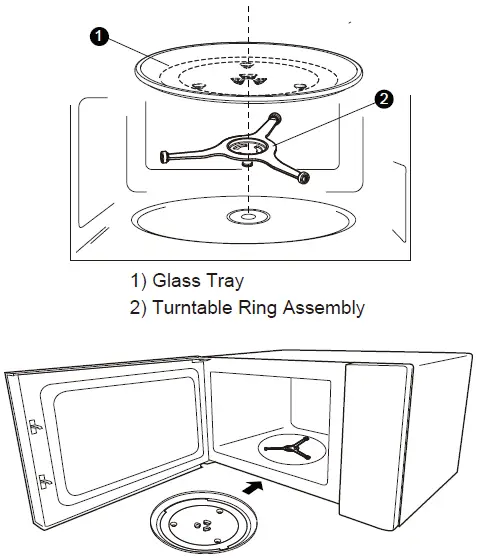 1

2

1) Glass Tray
2) Turntable Ring Assembly