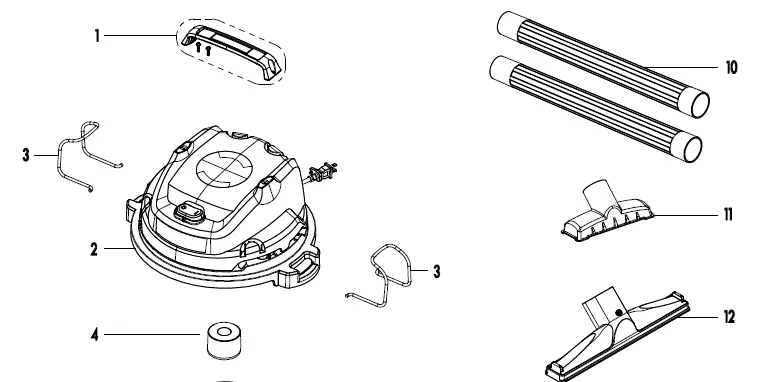 1
3
2
3
4
10
11
12