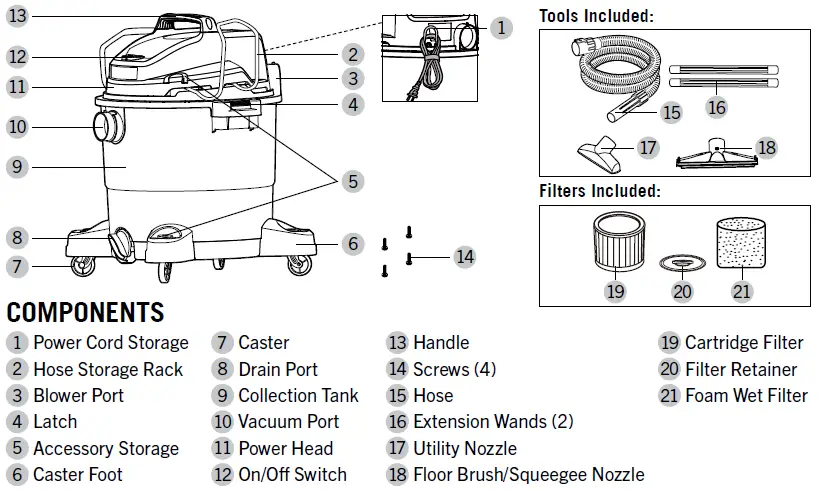 13
12
11
10
9
8
7
1
2
3
4
5
6
14

Tools Included:
15
16
17
18

Filters Included:
19
20
21

COMPONENTS

1 Power Cord Storage
2 Hose Storage Rack
3 Blower Port
4 Latch
5 Accessory Storage
6 Caster Foot

7 Caster
8 Drain Port
9 Collection Tank
10 Vacuum Port
11 Power Head
12 On/Off Switch

13 Handle
14 Screws (4)
15 Hose
16 Extension Wands (2)
17 Utility Nozzle
18 Floor Brush/Squeegee Nozzle

19 Cartridge Filter
20 Filter Retainer
21 Foam Wet Filter