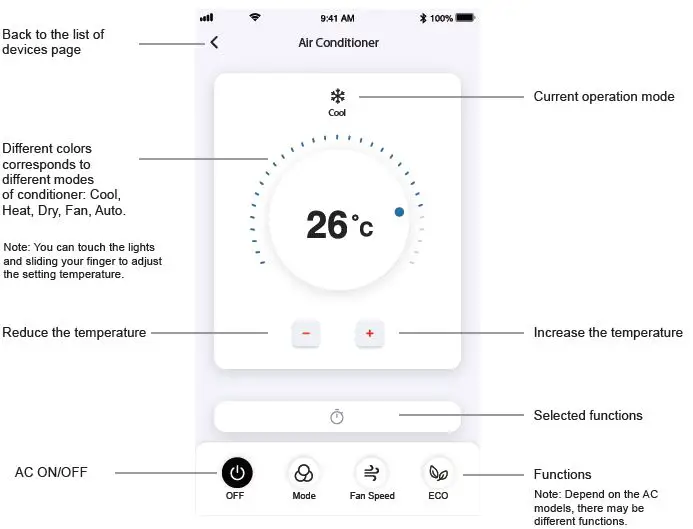 9:41 AM
100%

Back to the list of devices page

Air Conditioner

Cool

Current operation mode

Different colors corresponds to different modes of conditioner: Cool, Heat, Dry, Fan, Auto.

Note: You can touch the lights and sliding your finger to adjust the setting temperature.

26°c

Reduce the temperature

−

+

Increase the temperature

Selected functions

AC ON/OFF

OFF

Mode

Fan Speed

ECO

Functions

Note: Depend on the AC models, there may be different functions.