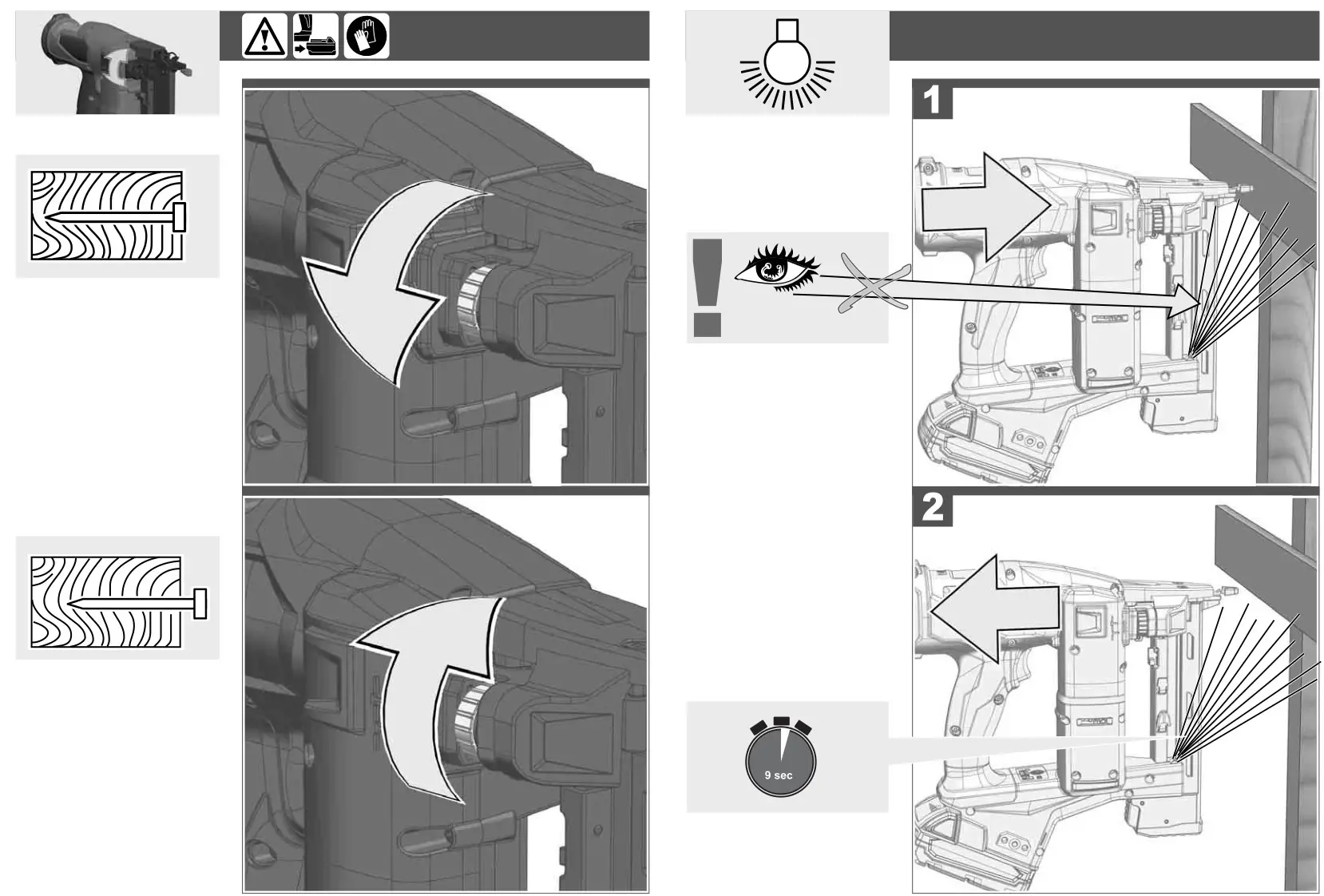 1

2

9 sec