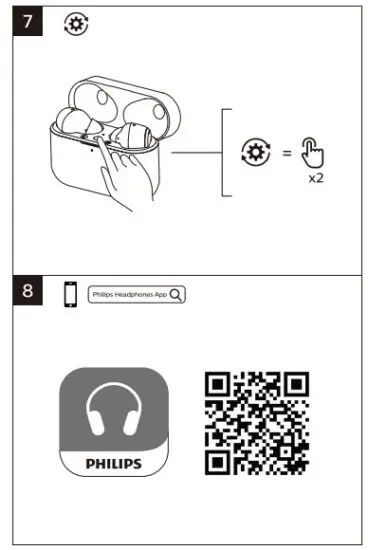 7

=

x2

8

Philips Headphones App

PHILIPS