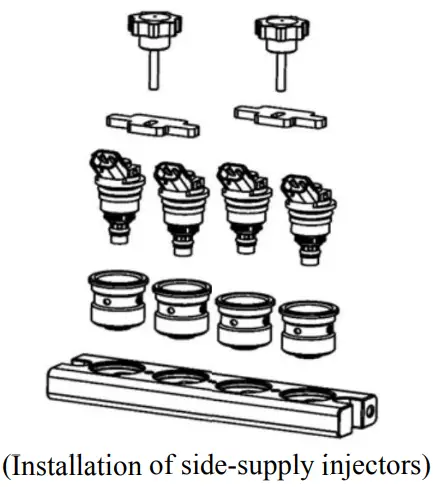 (Installation of side-supply injectors)