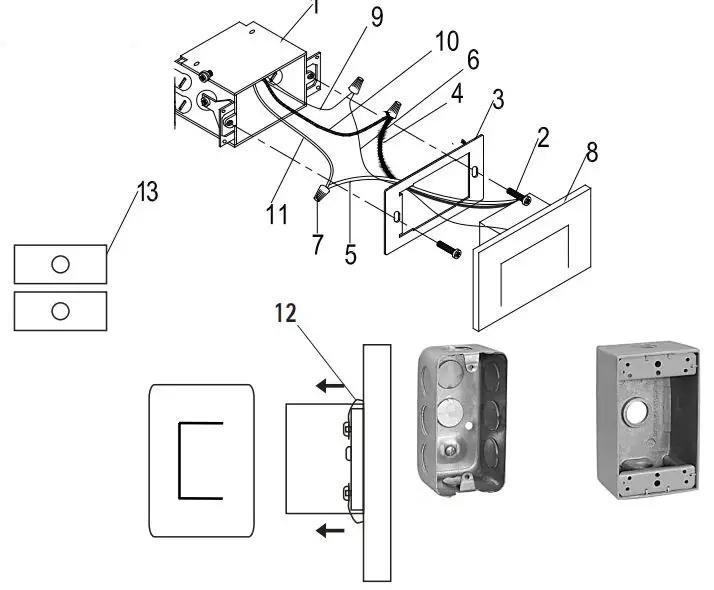 1
9
10
6
4
3
2
8
13
11
7
5
12