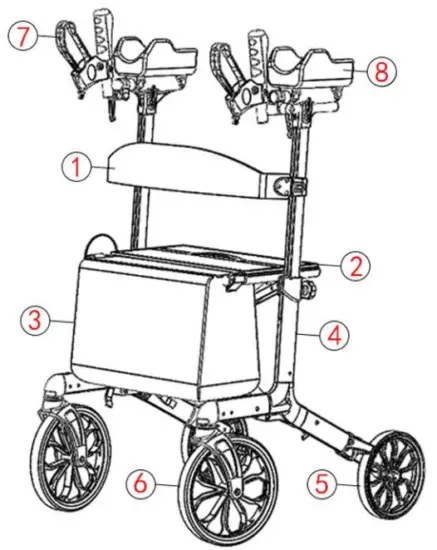 7
8
1
2
3
4
6
5