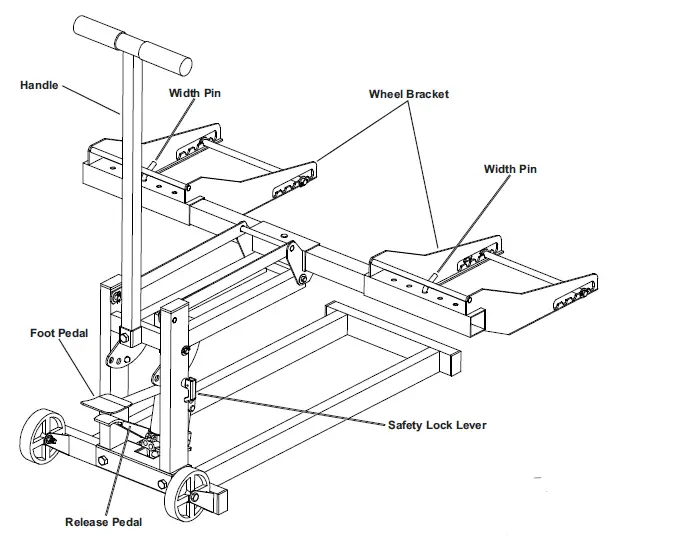 Handle
Width Pin
Wheel Bracket
Width Pin
Foot Pedal
Safety Lock Lever
Release Pedal