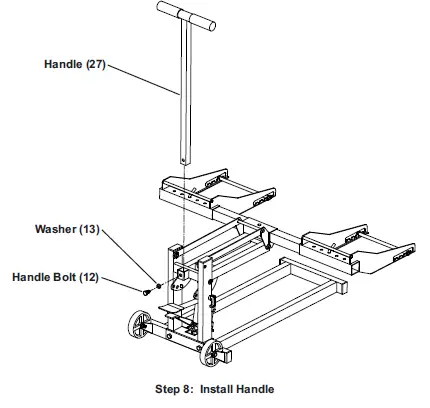 Handle (27)

Washer (13)

Handle Bolt (12)

Step 8: Install Handle