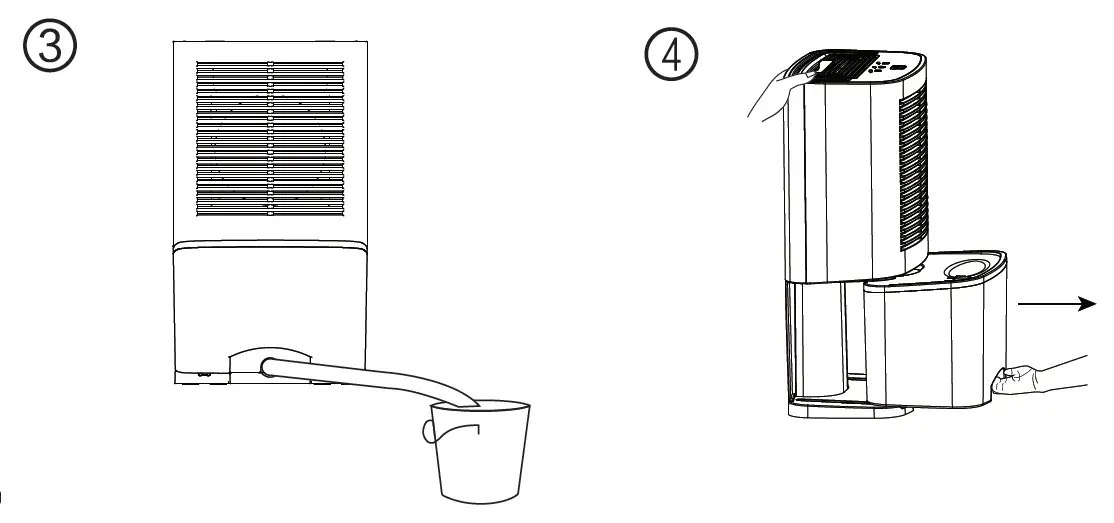 ③

④