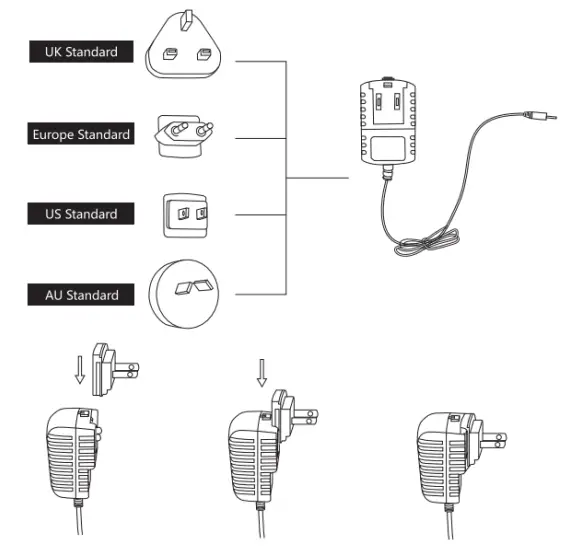 UK Standard

Europe Standard

US Standard

AU Standard