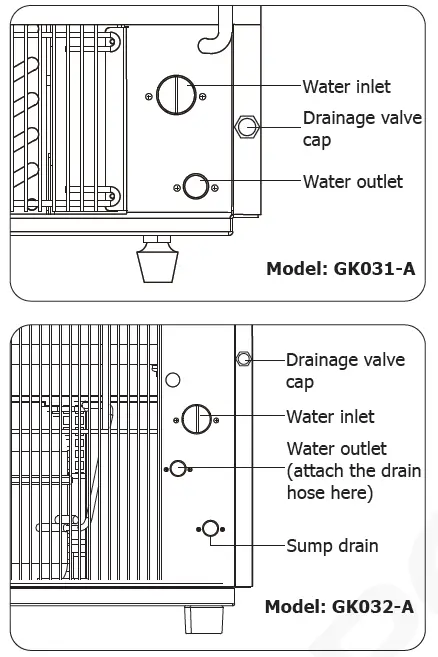 Water inlet

Drainage valve cap

Water outlet

Model: GK031-A

Drainage valve cap

Water inlet

Water outlet (attach the drain hose here)

Sump drain

Model: GK032-A