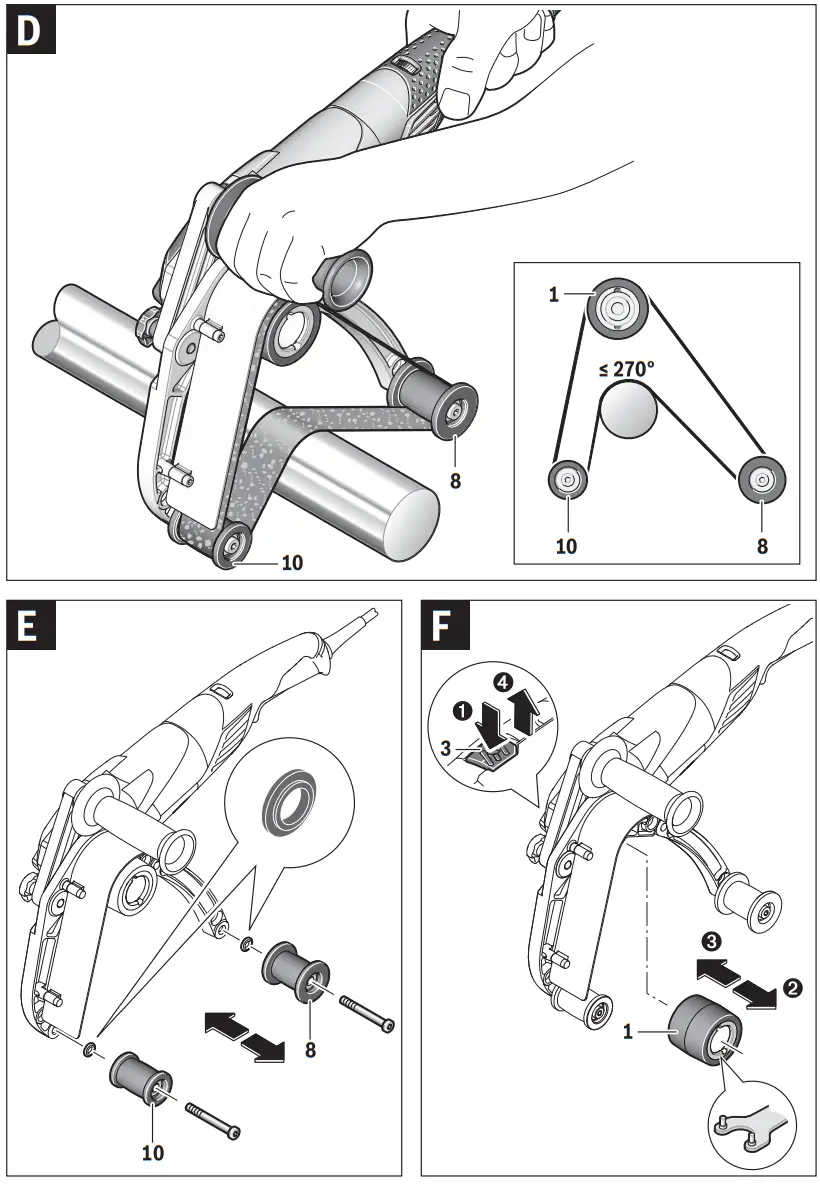 D

8

10

1

≤ 270°

10

8

E

8

10

F

❶

❹

3

❸

❷

1