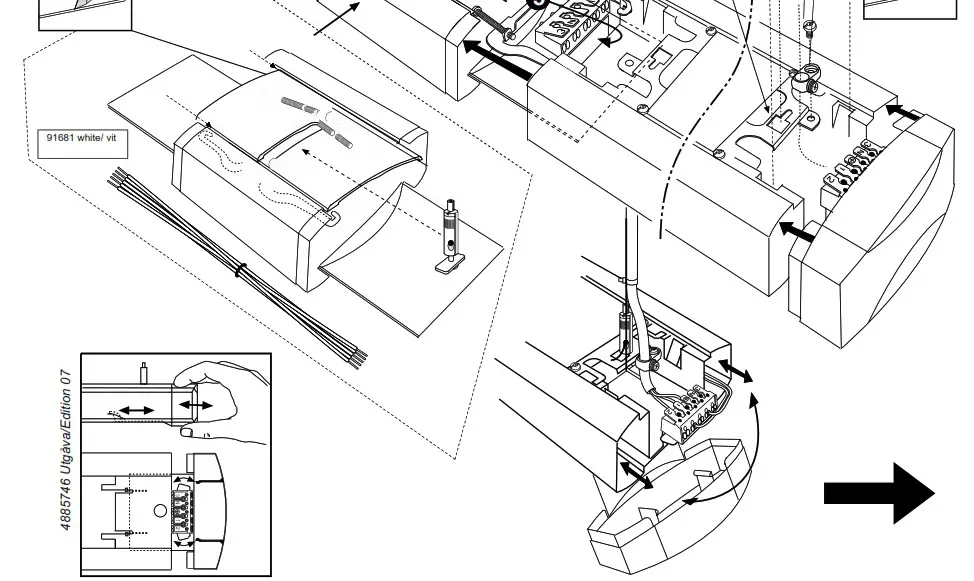 91681 white/ vit

4885746 Utgåva/Edition 07