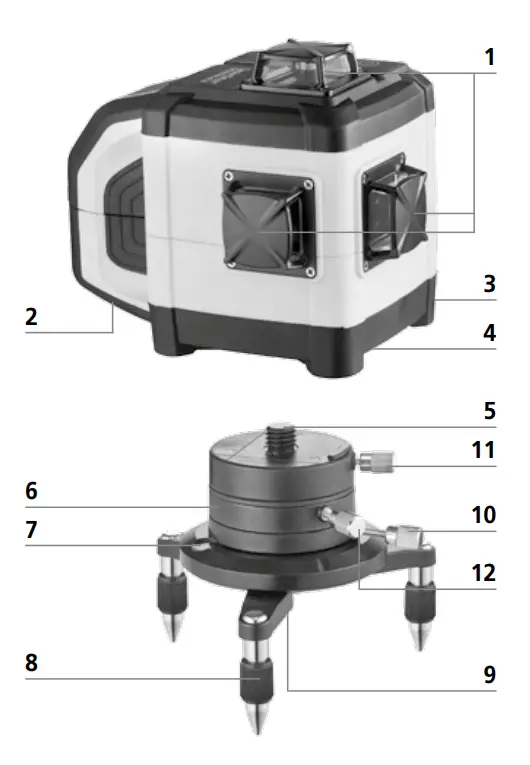 1
2
3
4
5
11
6
10
7
12
8
9