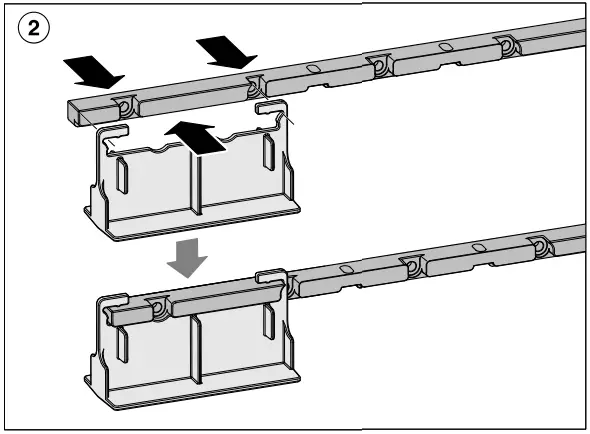 2