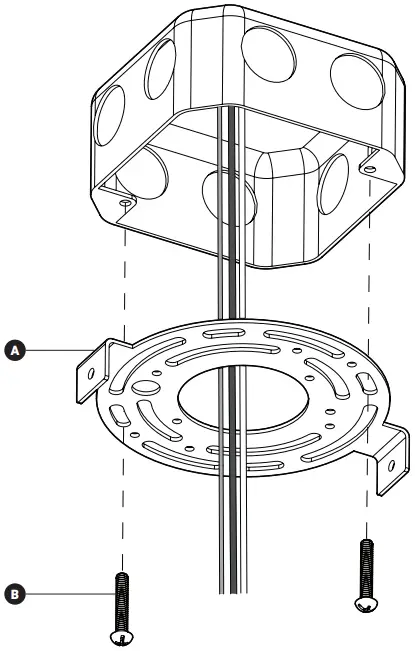 A

B