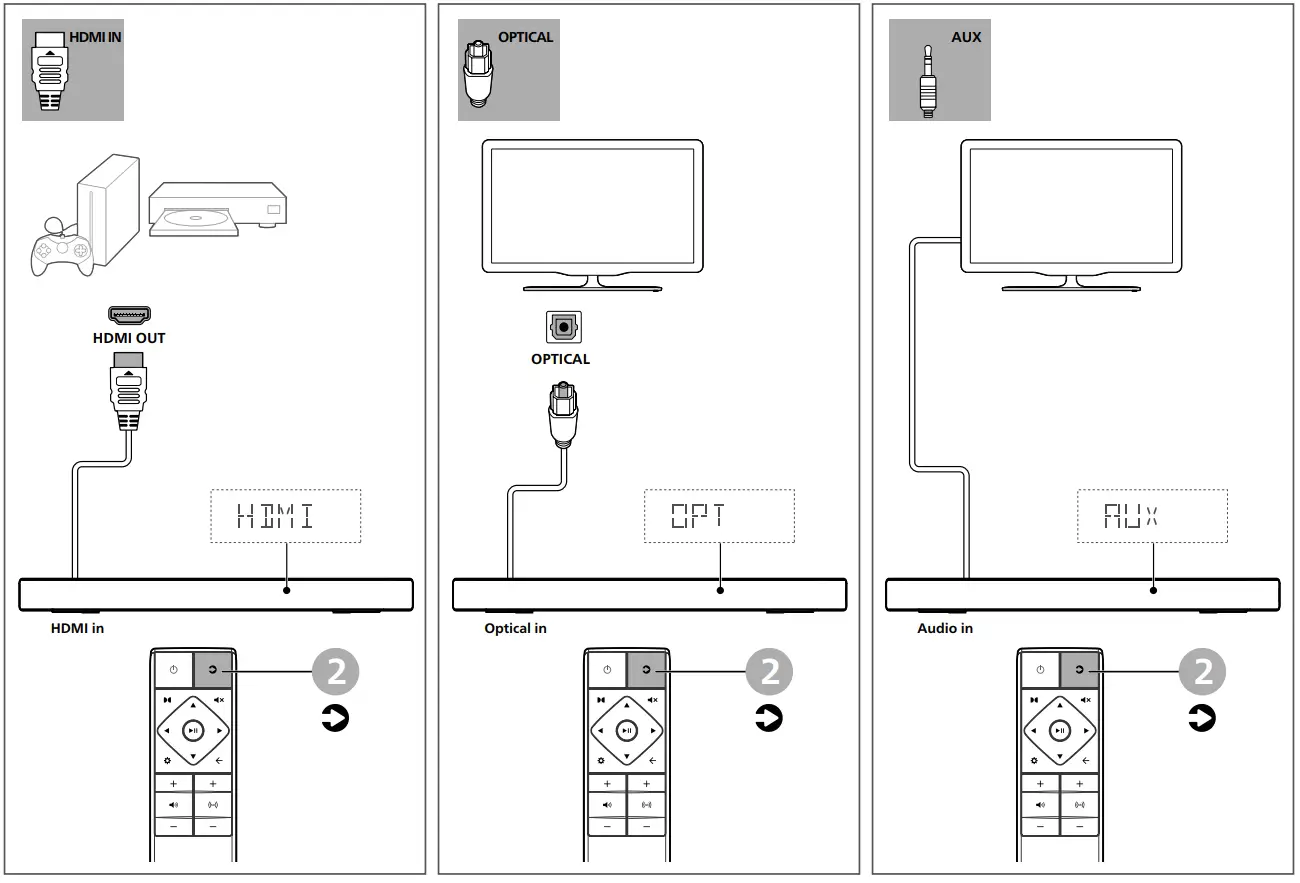 HDMI IN

HDMI OUT

HDMI

HDMI in

2

OPTICAL

OPTICAL

OPT

Optical in

2

AUX

AUX

Audio in

2