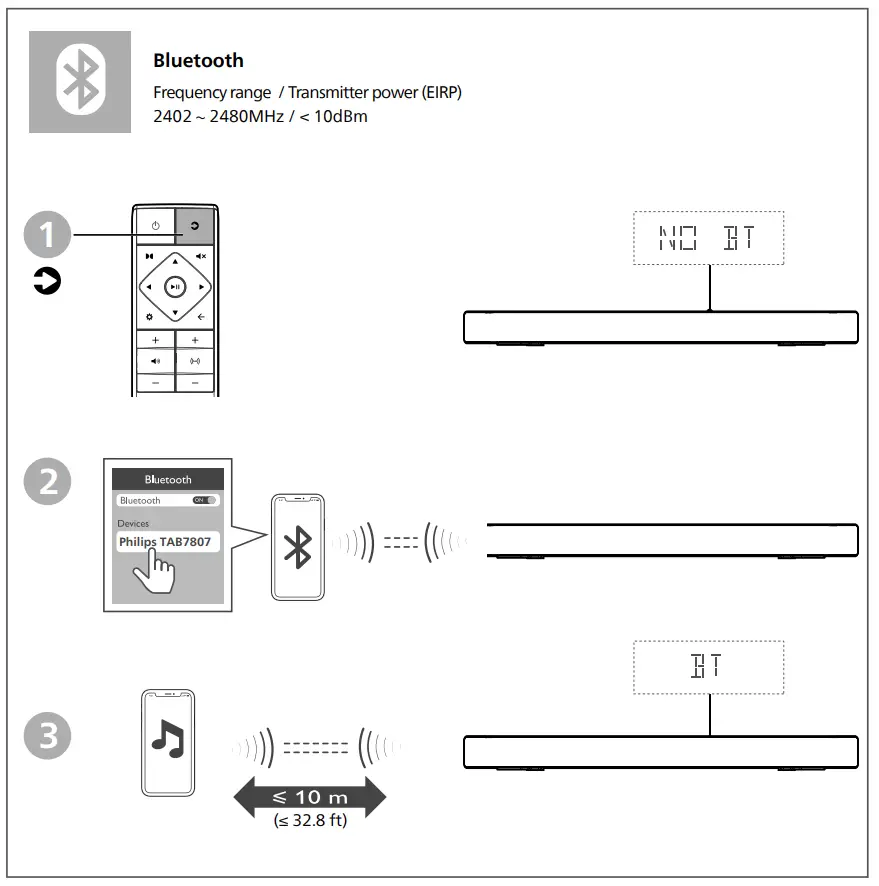 Bluetooth
Frequency range / Transmitter power (EIRP)
2402 ~ 2480MHz / < 10dBm

1

NO BT

2

Bluetooth
Bluetooth ON
Devices
Philips TAB7807

3

BT

≤ 10 m
(≤ 32.8 ft)