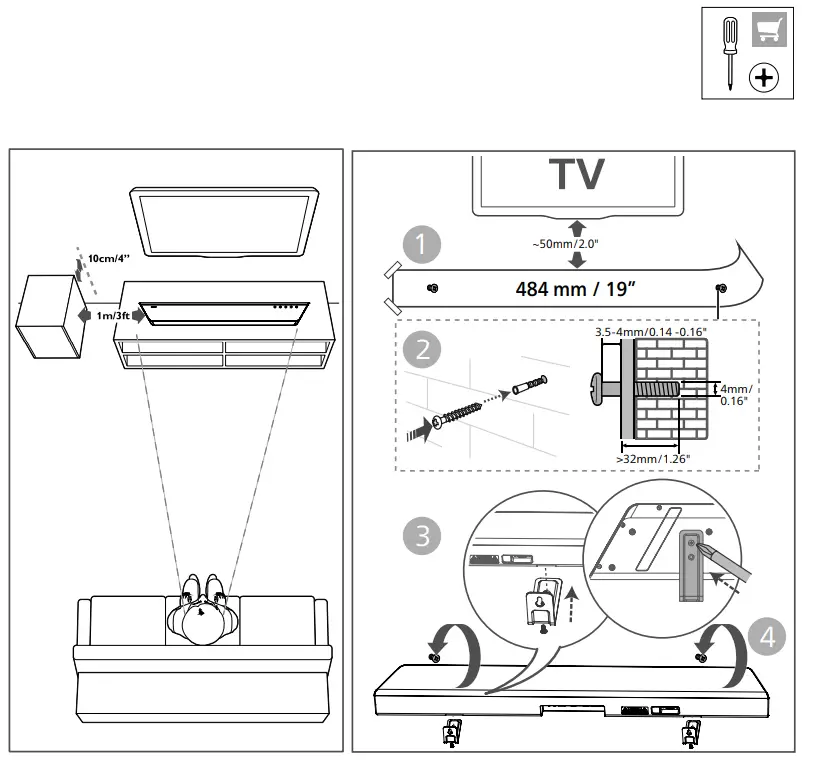 10cm/4"

1m/3ft

TV

1

~50mm/2.0"

484 mm / 19"

2

3.5-4mm/0.14 -0.16"

4mm/ 0.16"

>32mm/1.26"

3

4