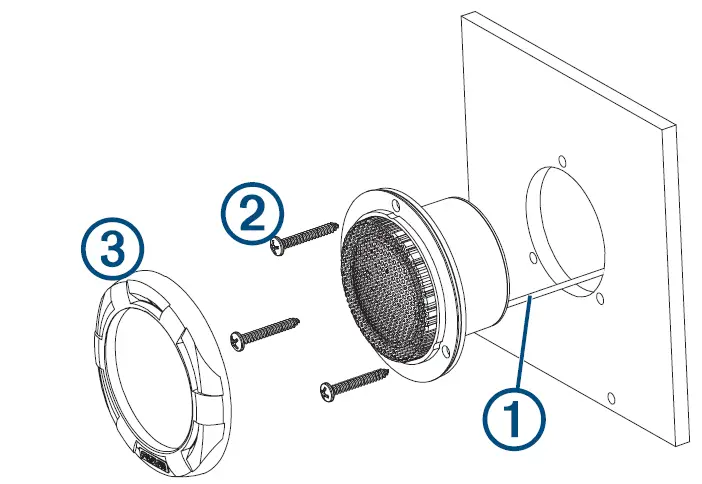 2
3
1