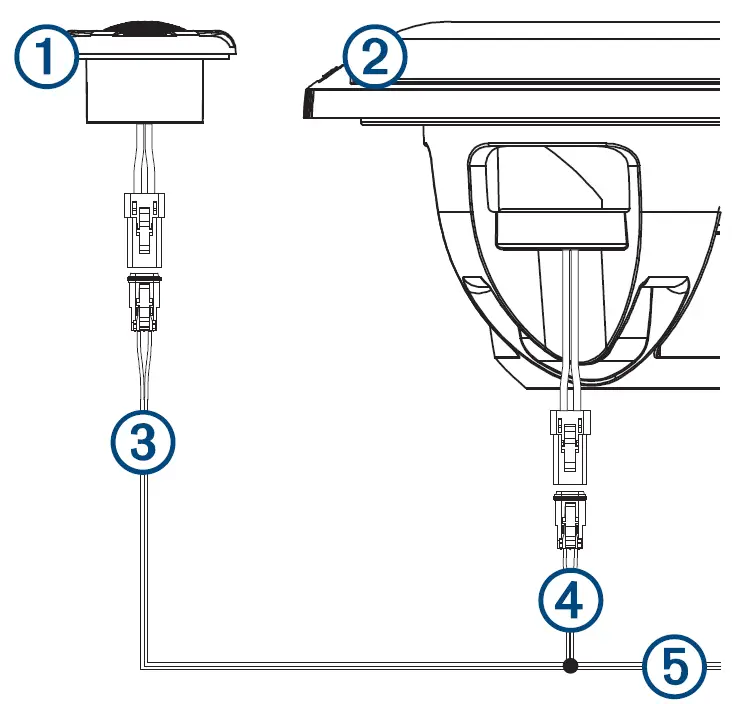 1
2
3
4
5