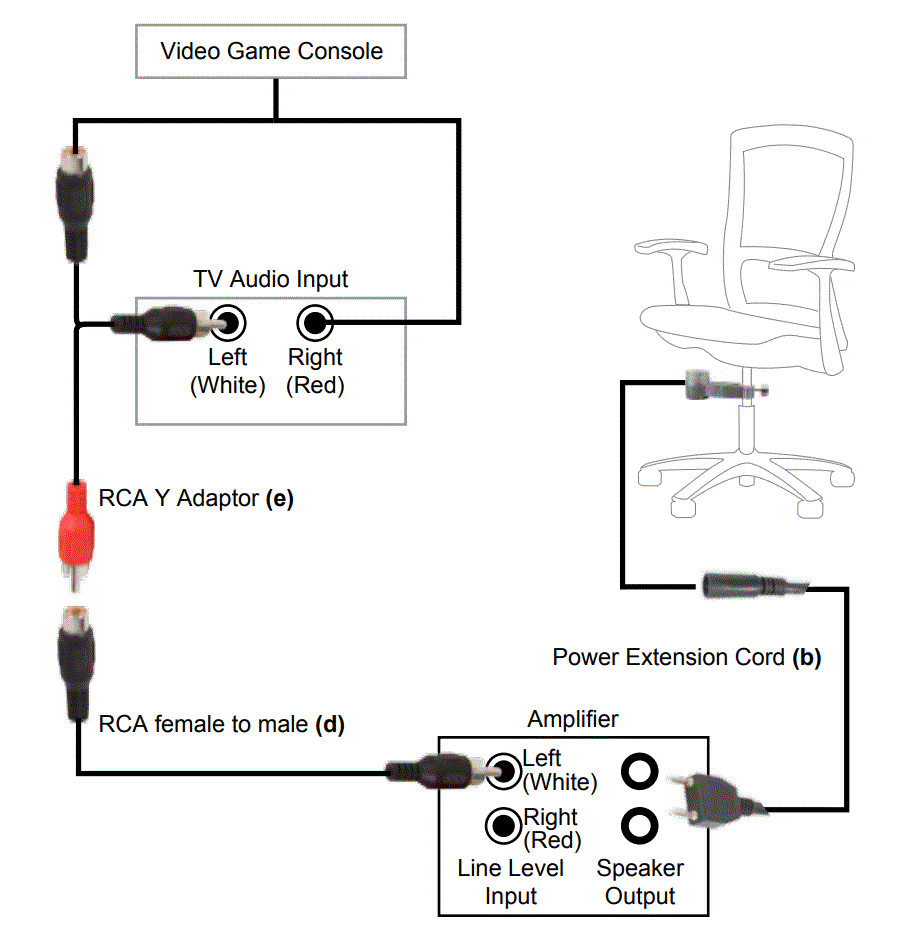 Video Game Console

TV Audio Input

Left (White)

Right (Red)

RCA Y Adaptor **(e)**

RCA female to male **(d)**

Power Extension Cord **(b)**

Amplifier

Left (White)

Right (Red)

Line Level Input

Speaker Output