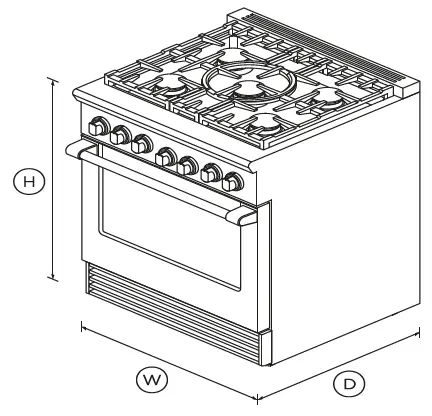 H

W

D