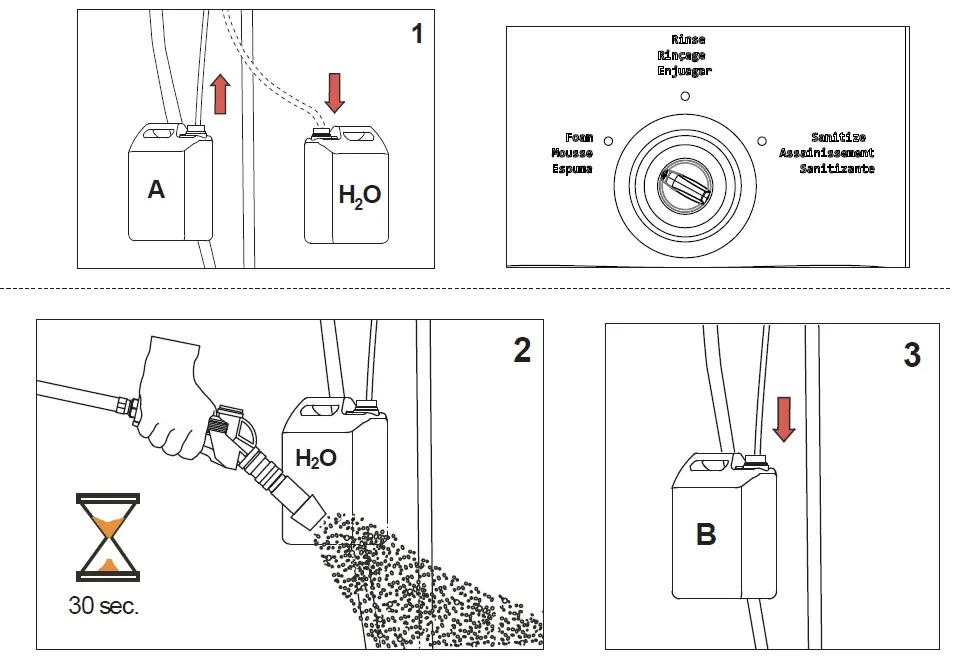 1

A

$H_2O$

Rinse
Rinçage
Enjuagar

Foam
Mousse
Espuma

Sanitize
Assainissement
Sanitizante

2

$H_2O$

30 sec.

3

B