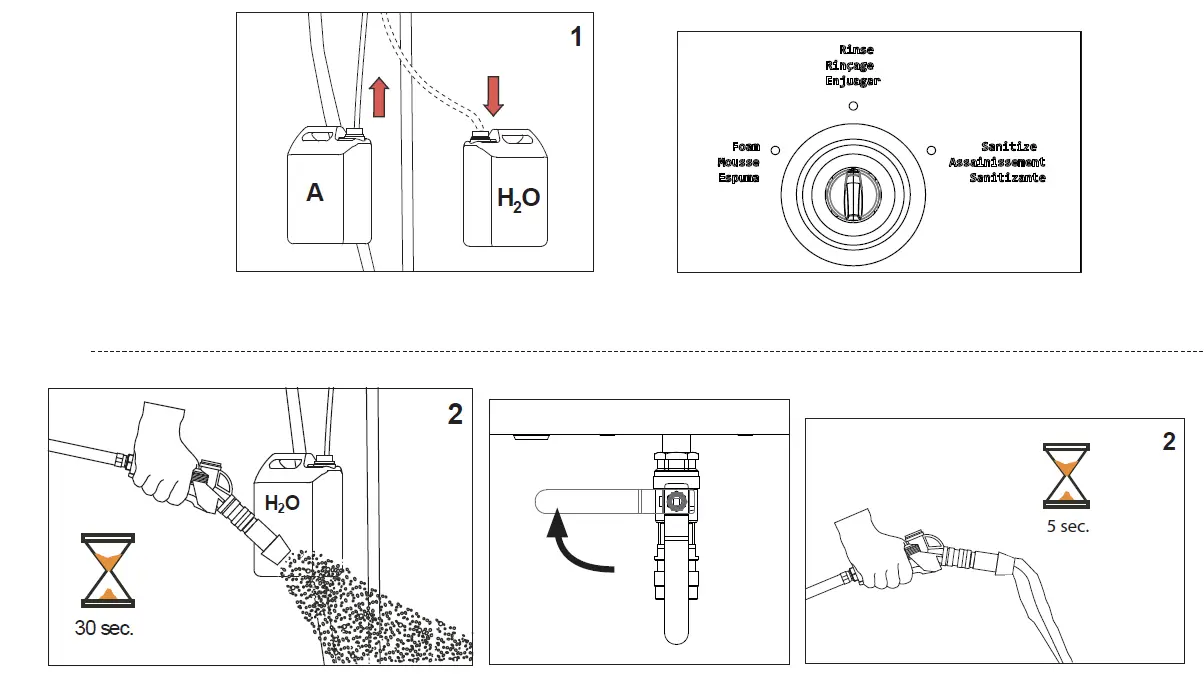 1

A

$H_2O$

Rinse
Rinçage
Enjuagar

Foam
Mousse
Espuma

Sanitize
Assainissement
Sanitizante

2

$H_2O$

30 sec.

2

5 sec.