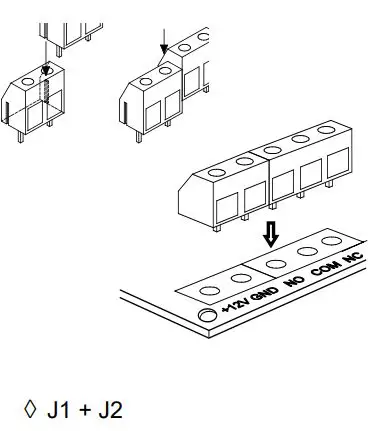 +12V GND NO COM NC

◊ J1 + J2