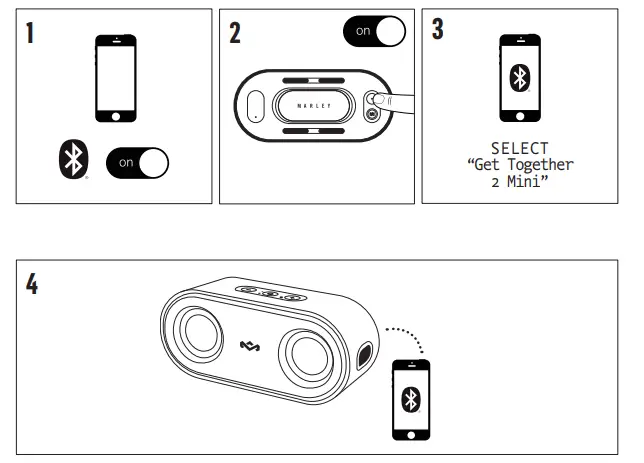 1

on

2

on

MARLEY

3

SELECT
“Get Together 2 Mini”

4