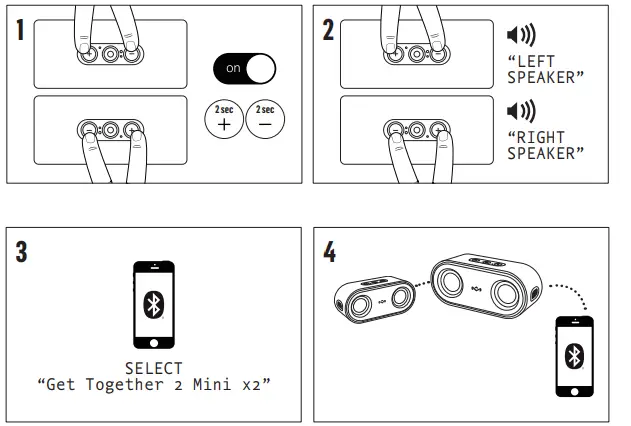 1

on

2 sec
+

2 sec
−

2

“LEFT SPEAKER”

“RIGHT SPEAKER”

3

SELECT
“Get Together 2 Mini x2”

4