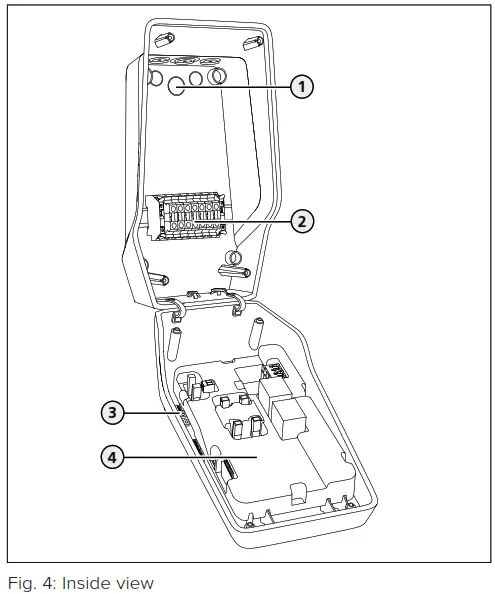 1
2
3
4

Fig. 4: Inside view