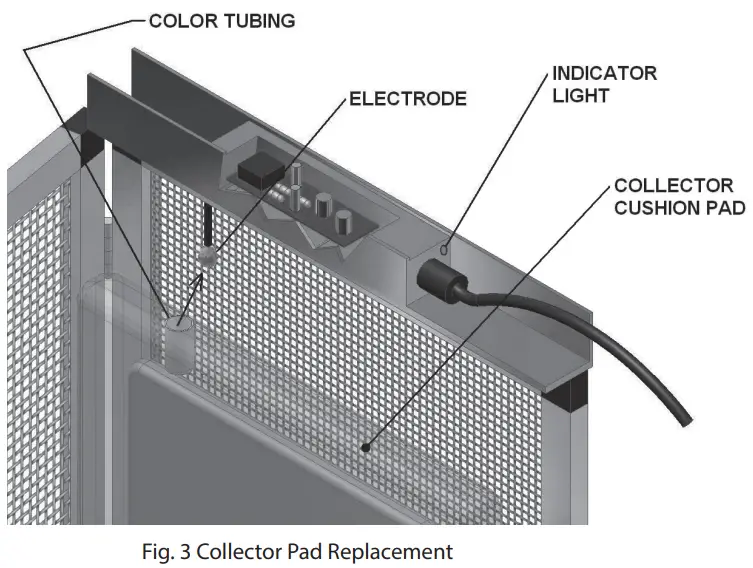 COLOR TUBING

ELECTRODE

INDICATOR LIGHT

COLLECTOR CUSHION PAD

Fig. 3 Collector Pad Replacement