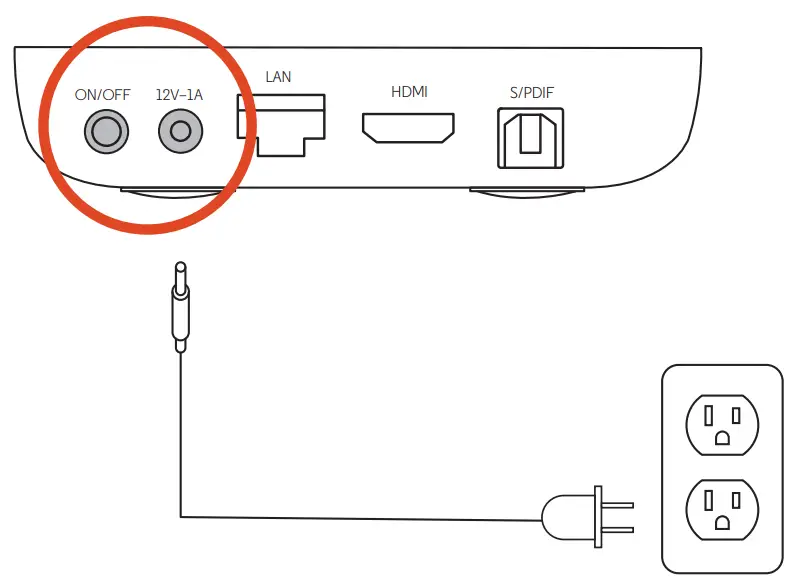 ON/OFF 12V–1A LAN HDMI S/PDIF