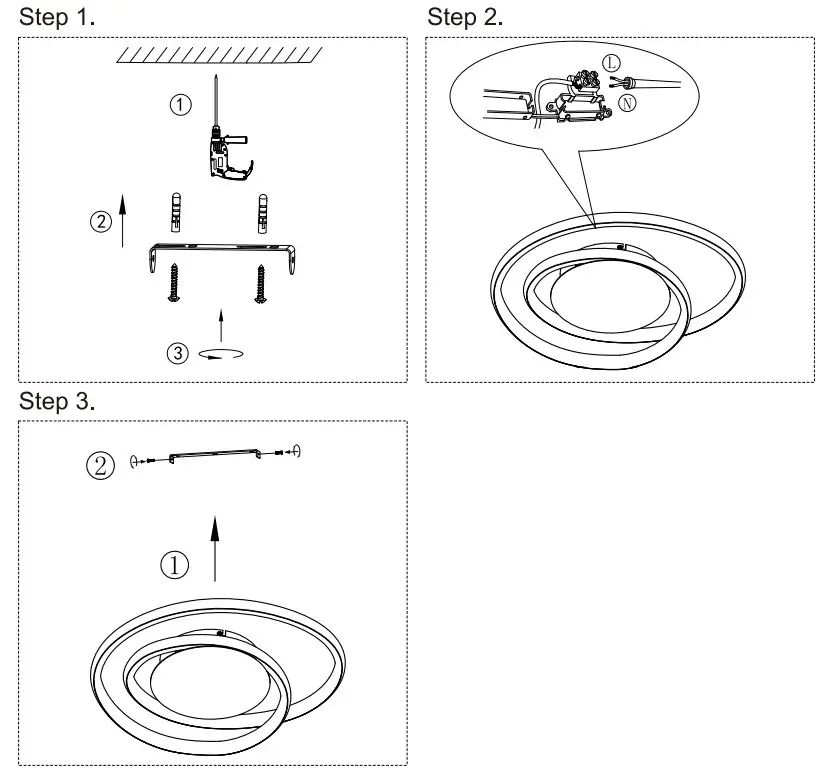 Step 1.

①

②

③

Step 2.

L

N

Step 3.

②

①