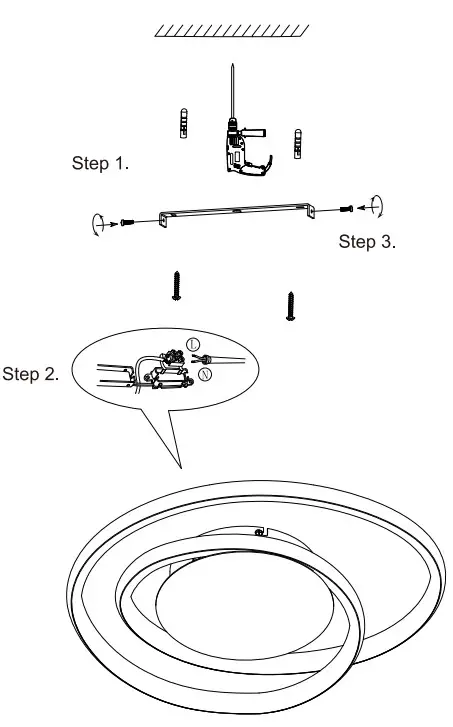 Step 1.

Step 3.

Step 2.

L

N