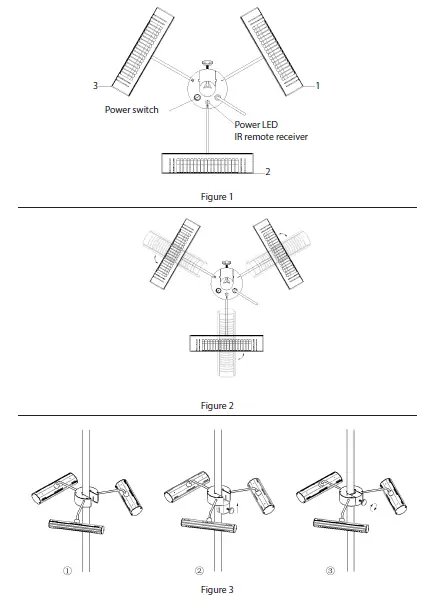 3

1

Power switch

Power LED
IR remote receiver

2

Figure 1

Figure 2

①

②

③

Figure 3