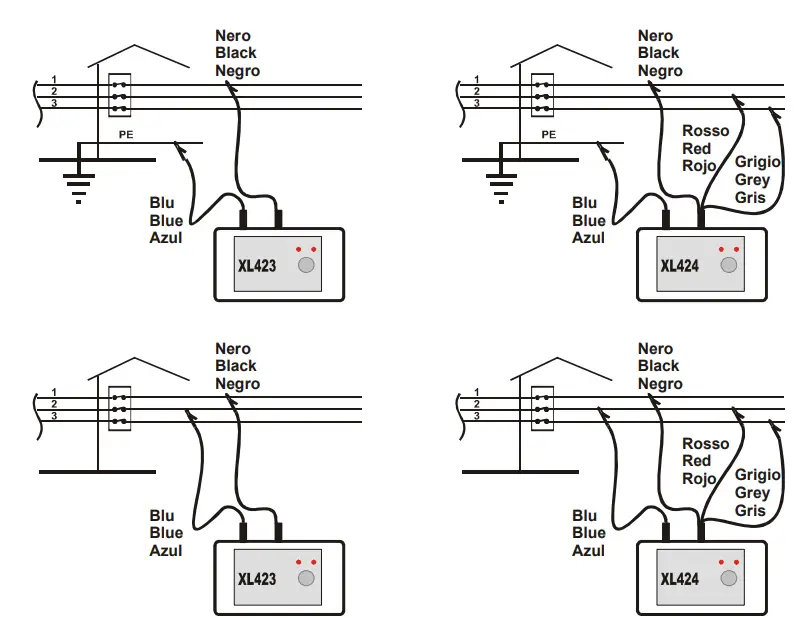 Nero
Black
Negro

1
2
3

PE

Blu
Blue
Azul

XL423

Nero
Black
Negro

1
2
3

PE

Rosso
Red
Rojo

Grigio
Grey
Gris

Blu
Blue
Azul

XL424

Nero
Black
Negro

1
2
3

Blu
Blue
Azul

XL423

Nero
Black
Negro

1
2
3

Rosso
Red
Rojo

Grigio
Grey
Gris

Blu
Blue
Azul

XL424