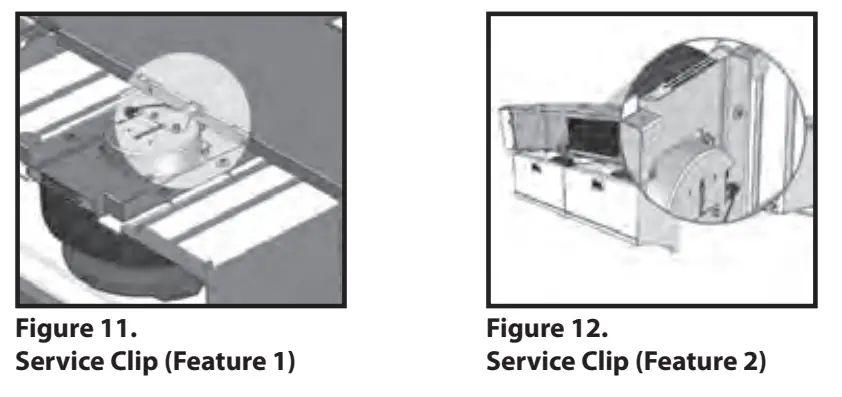 Figure 11.
Service Clip (Feature 1)

Figure 12.
Service Clip (Feature 2)