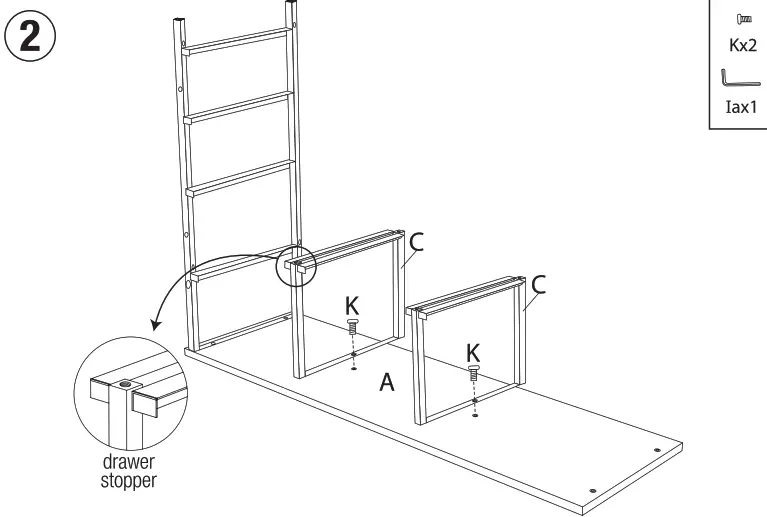 2

Kx2

Iax1

C

C

K

K

A

drawer stopper