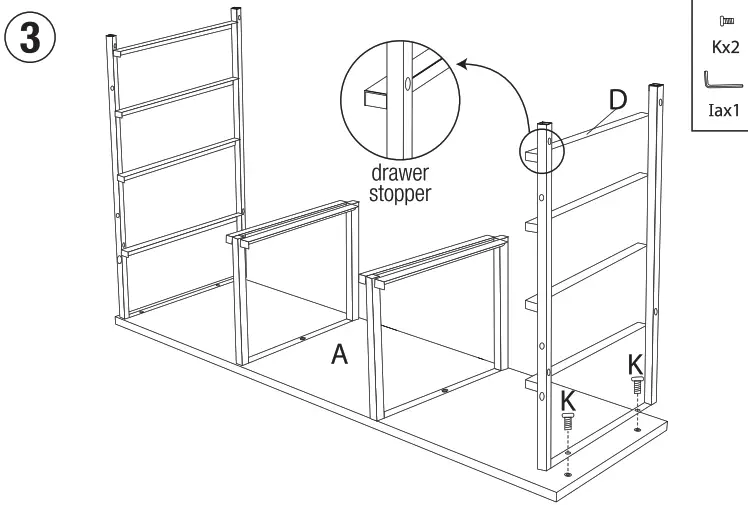 3

Kx2

Iax1

drawer stopper

D

A

K

K