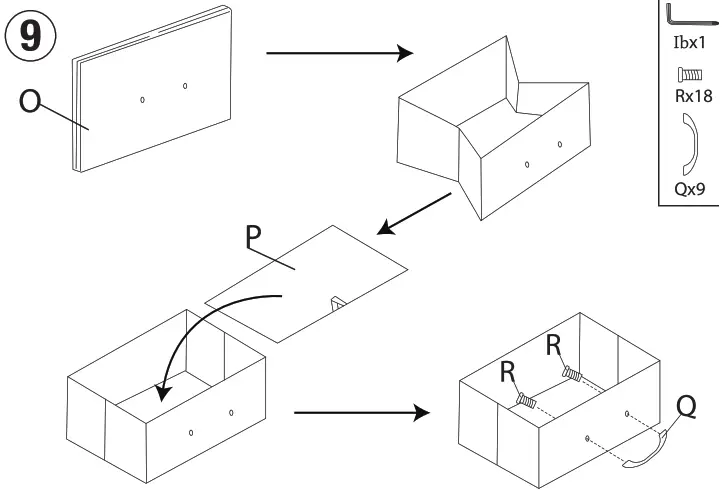 9

O

Ibx1

Rx18

Qx9

P

R

R

Q