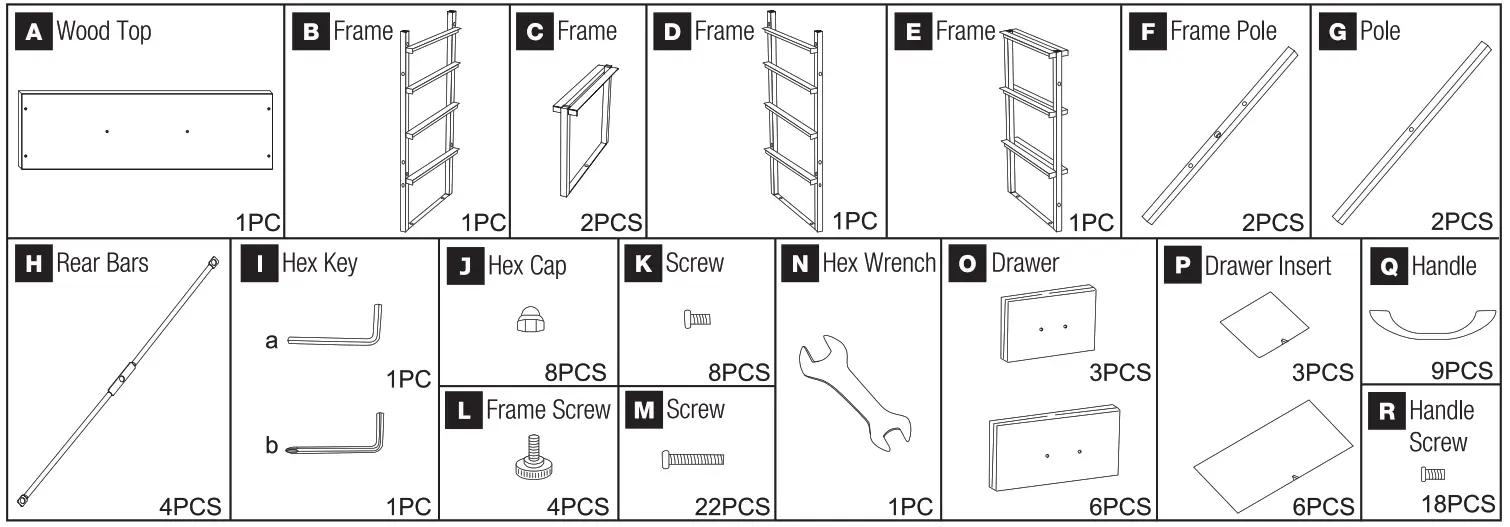 A Wood Top
1PC

B Frame
1PC

C Frame
2PCS

D Frame
1PC

E Frame
1PC

F Frame Pole
2PCS

G Pole
2PCS

H Rear Bars
4PCS

I Hex Key
a
1PC
b
1PC

J Hex Cap
8PCS

K Screw
8PCS

L Frame Screw
4PCS

M Screw
22PCS

N Hex Wrench
1PC

O Drawer
3PCS
6PCS

P Drawer Insert
3PCS
6PCS

Q Handle
9PCS

R Handle Screw
18PCS